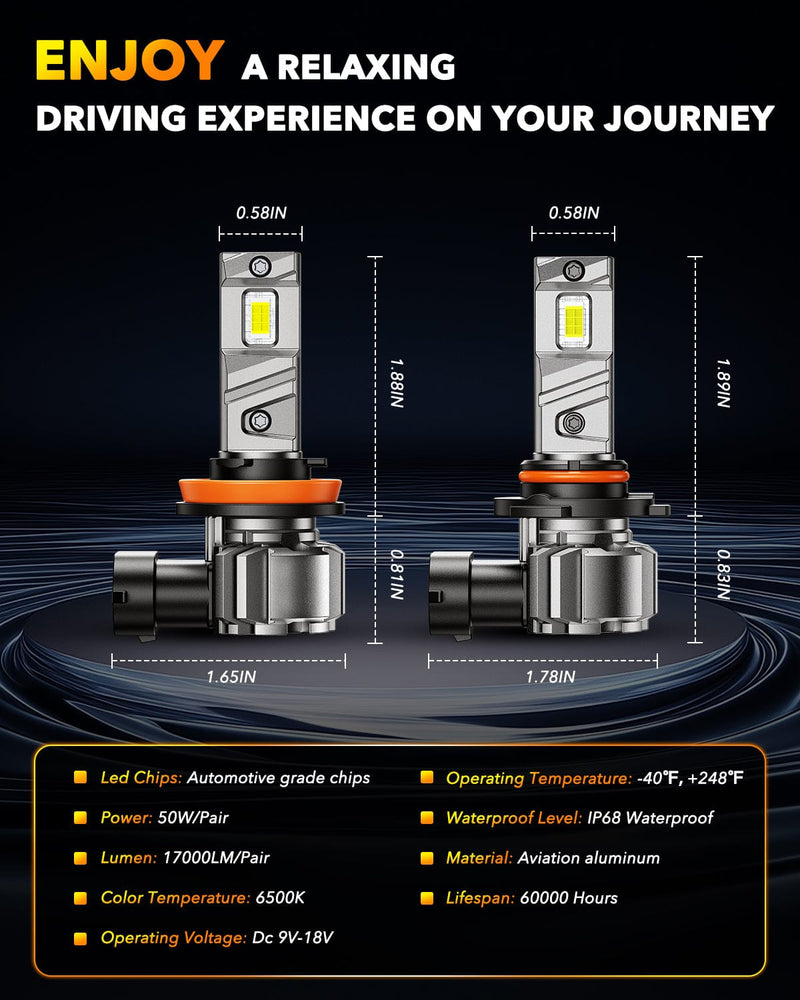 ENJOY A RELAXING DRIVING EXPERIENCE ON YOUR JOURNEY

0.58IN

1.88IN

0.81IN

1.65IN

0.58IN

1.89IN

0.83IN

1.78IN

Led Chips: Automotive grade chips

Power: 50W/Pair

Lumen: 17000LM/Pair

Color Temperature: 6500K

Operating Voltage: Dc 9V-18V

Operating Temperature: -40°F, +248°F

Waterproof Level: IP68 Waterproof

Material: Aviation aluminum

Lifespan: 60000 Hours