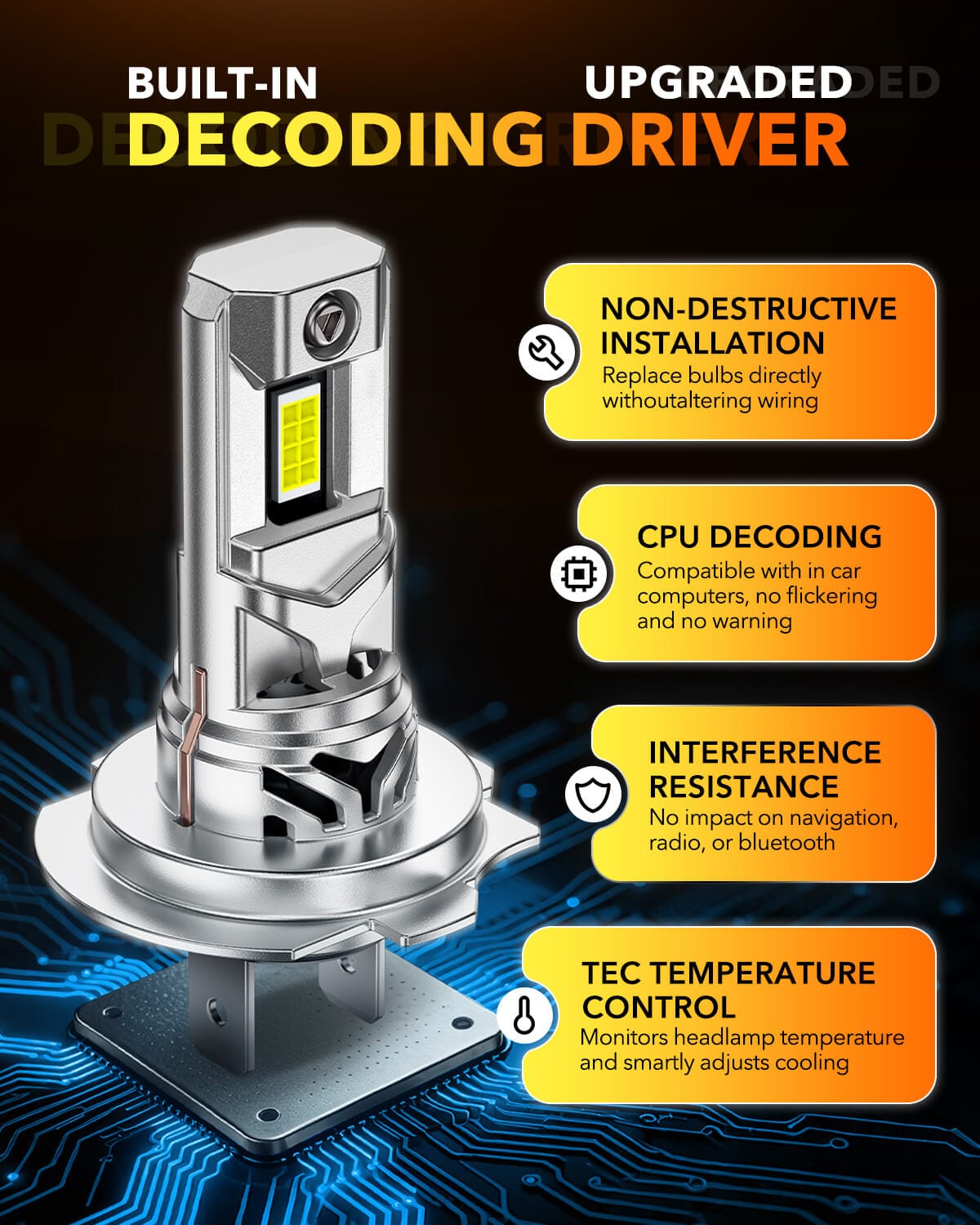 BUILT-IN UPGRADED
DECODING DRIVER

NON-DESTRUCTIVE INSTALLATION
Replace bulbs directly withoutaltering wiring

CPU DECODING
Compatible with in car computers, no flickering and no warning

INTERFERENCE RESISTANCE
No impact on navigation, radio, or bluetooth

TEC TEMPERATURE CONTROL
Monitors headlamp temperature and smartly adjusts cooling