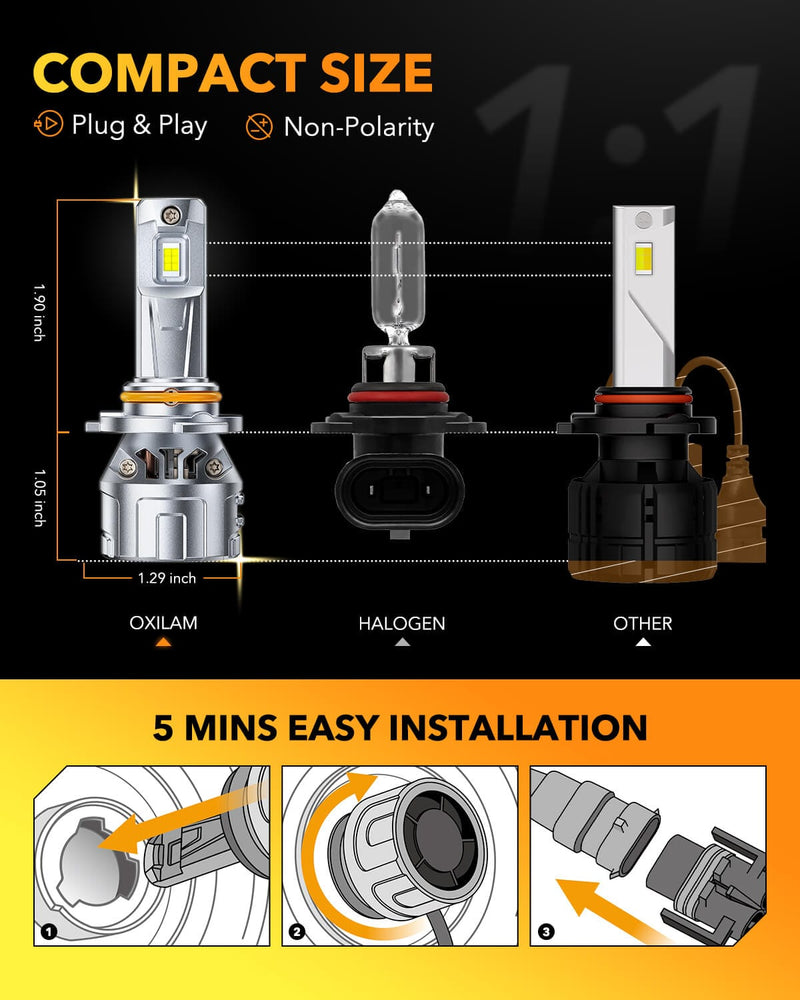 COMPACT SIZE

Plug & Play

Non-Polarity

1:1

1.90 inch

1.05 inch

1.29 inch

OXILAM

HALOGEN

OTHER

5 MINS EASY INSTALLATION

1

2

3