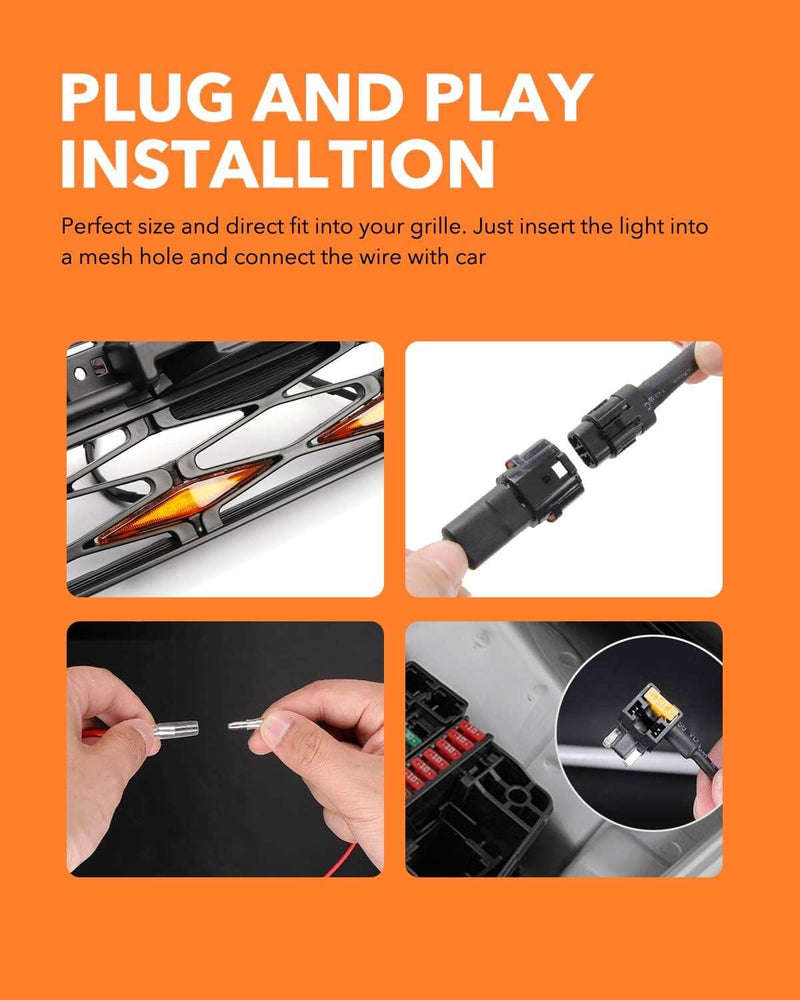 PLUG AND PLAY INSTALLTION

Perfect size and direct fit into your grille. Just insert the light into a mesh hole and connect the wire with car