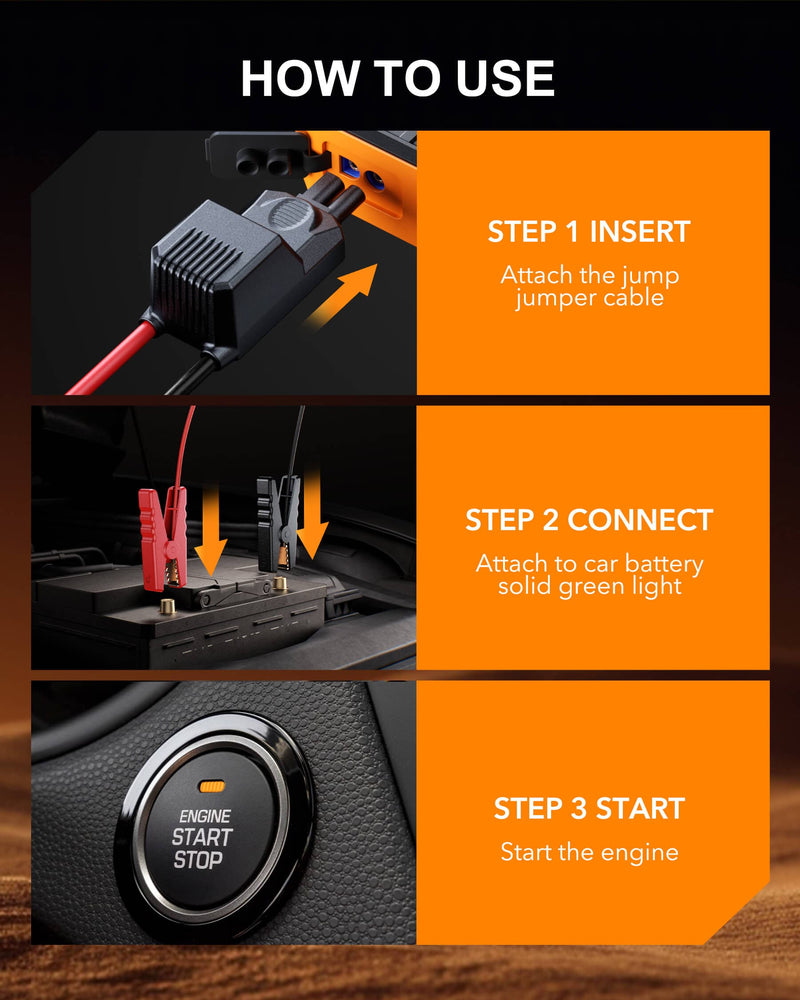 HOW TO USE

STEP 1 INSERT

Attach the jump jumper cable

STEP 2 CONNECT

Attach to car battery solid green light

ENGINE
START
STOP

STEP 3 START

Start the engine