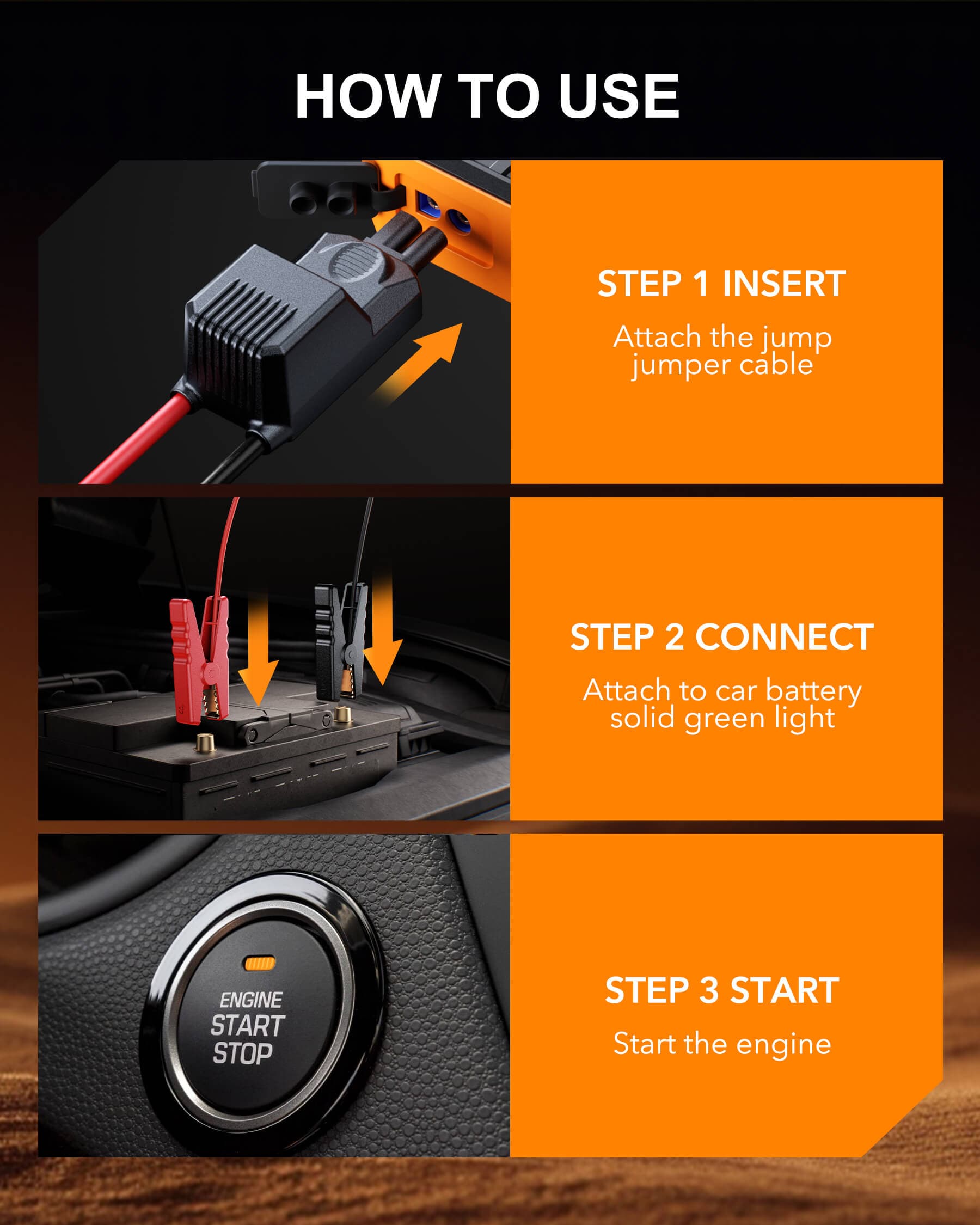 HOW TO USE

STEP 1 INSERT

Attach the jump jumper cable

STEP 2 CONNECT

Attach to car battery solid green light

ENGINE START STOP

STEP 3 START

Start the engine