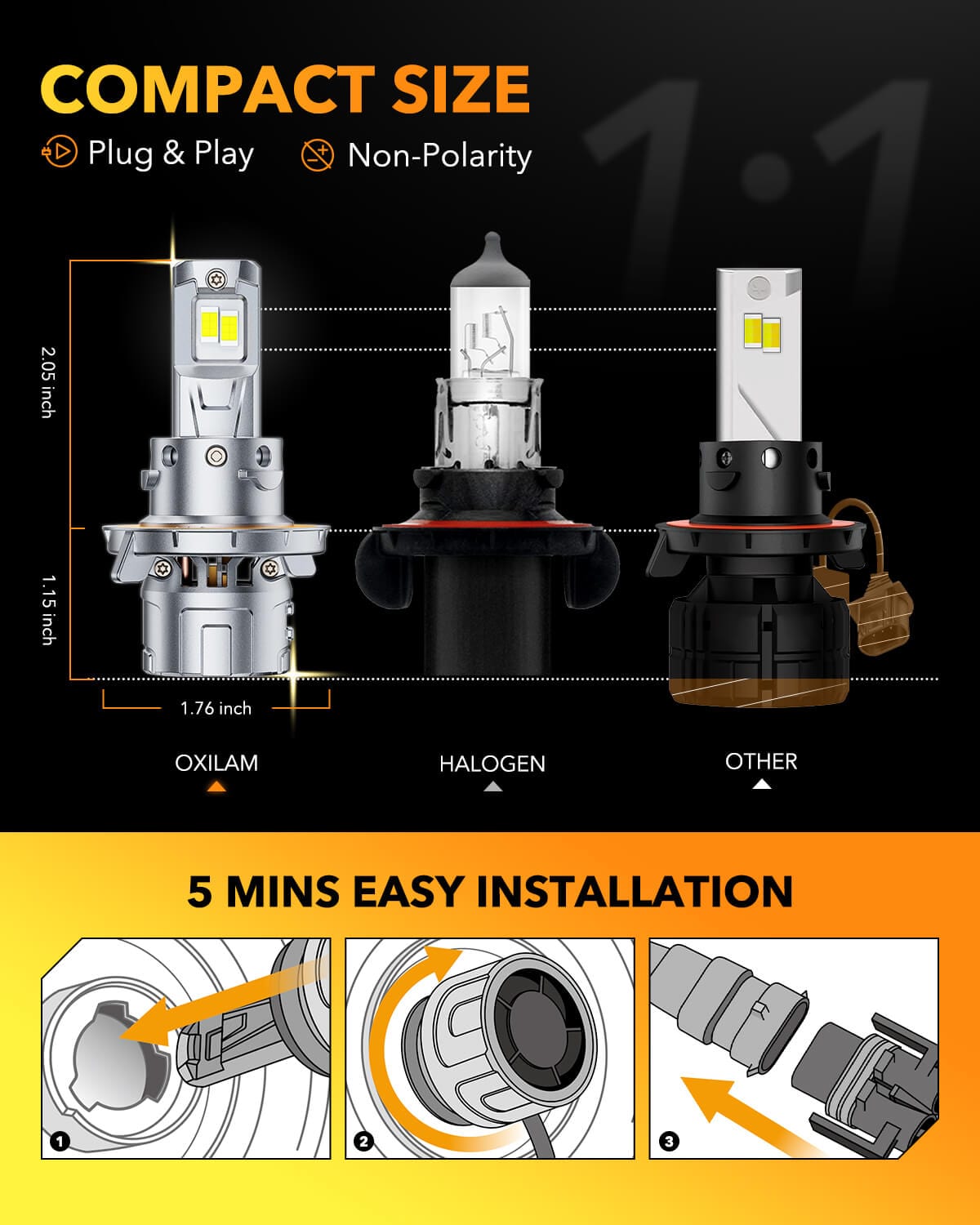 COMPACT SIZE

Plug & Play

Non-Polarity

1:1

2.05 inch

1.15 inch

1.76 inch

OXILAM

HALOGEN

OTHER

5 MINS EASY INSTALLATION

1

2

3