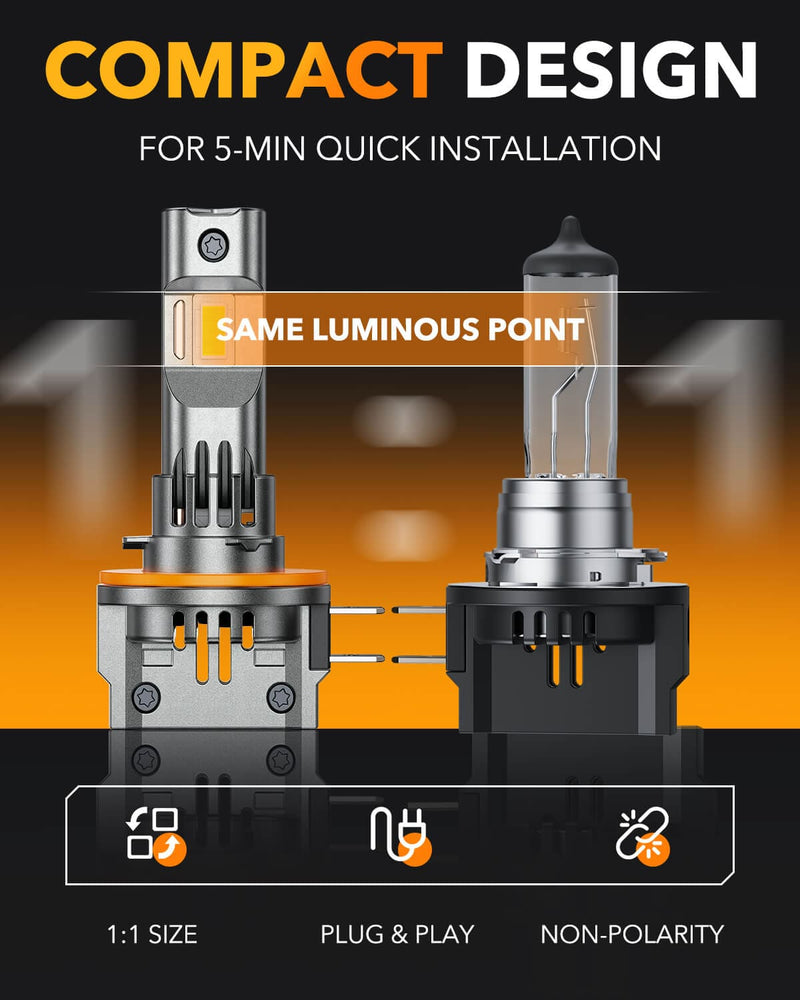 COMPACT DESIGN

FOR 5-MIN QUICK INSTALLATION

SAME LUMINOUS POINT

1:1 SIZE

PLUG & PLAY

NON-POLARITY