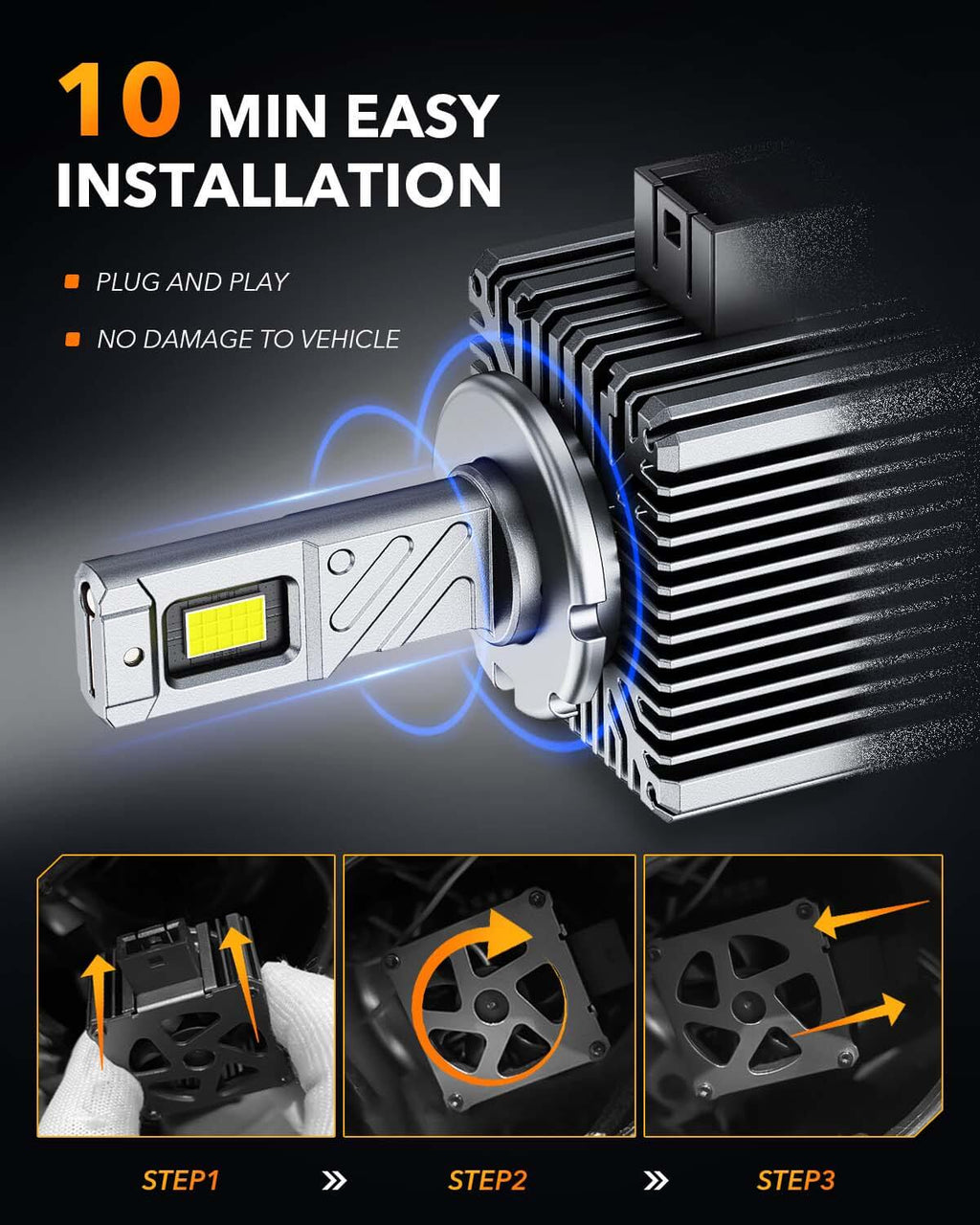 10 MIN EASY INSTALLATION

PLUG AND PLAY

NO DAMAGE TO VEHICLE

STEP1 » STEP2 » STEP3