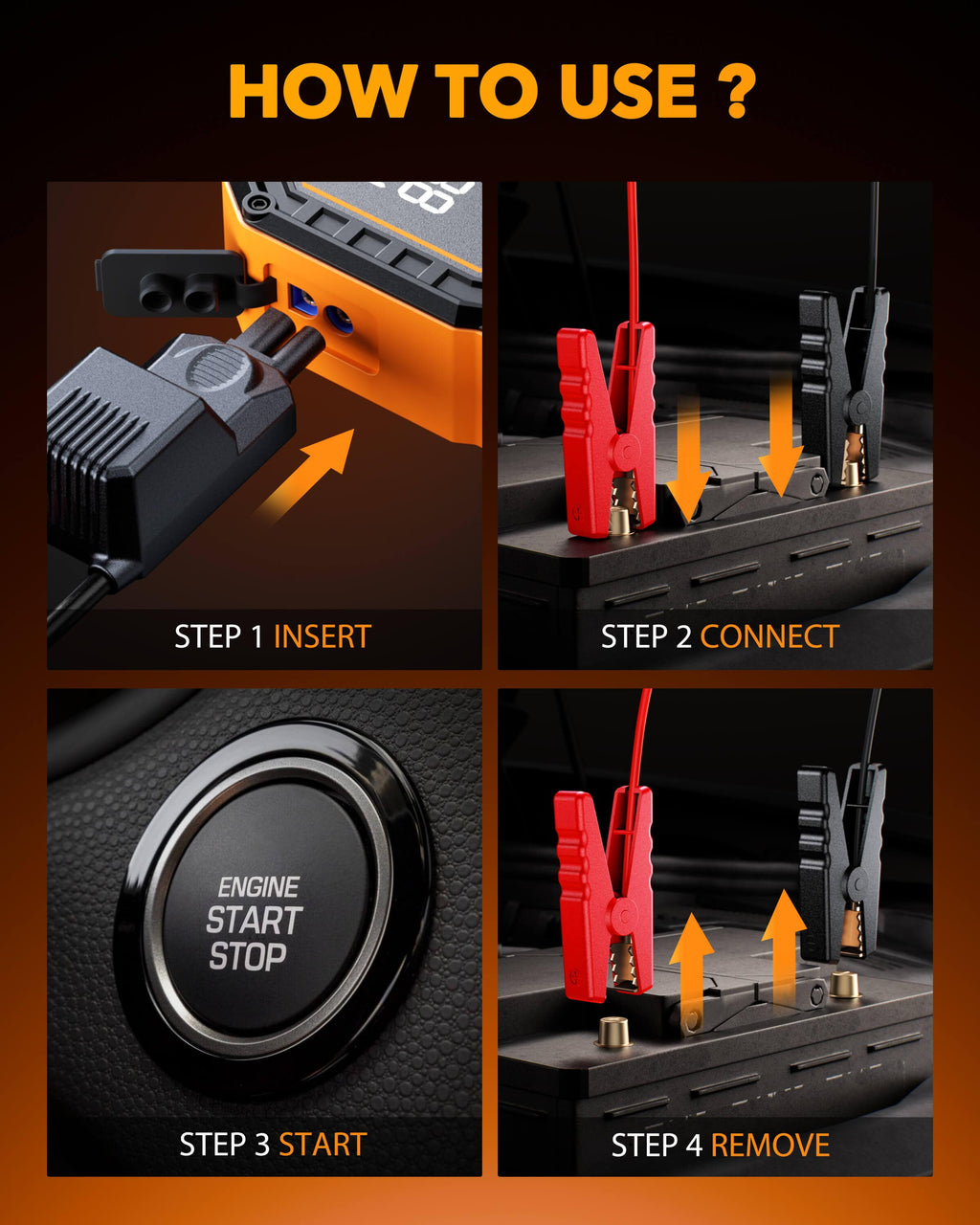 HOW TO USE ?

STEP 1 INSERT

STEP 2 CONNECT

ENGINE
START
STOP

STEP 3 START

STEP 4 REMOVE