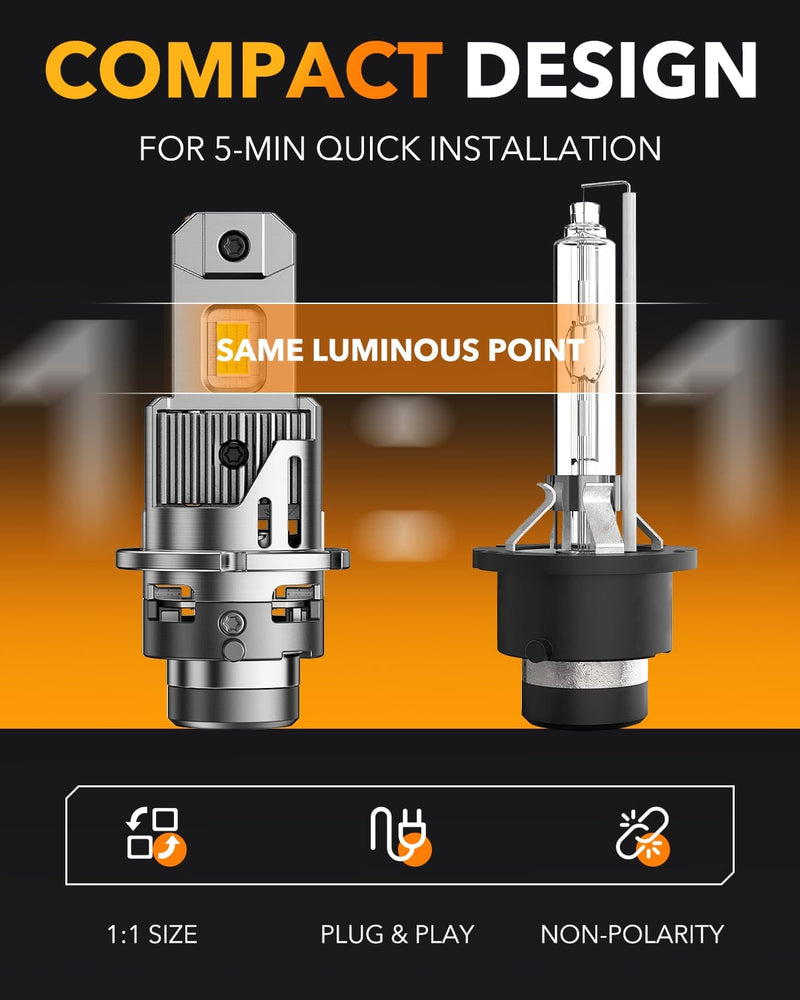 COMPACT DESIGN

FOR 5-MIN QUICK INSTALLATION

SAME LUMINOUS POINT

1:1 SIZE

PLUG & PLAY

NON-POLARITY