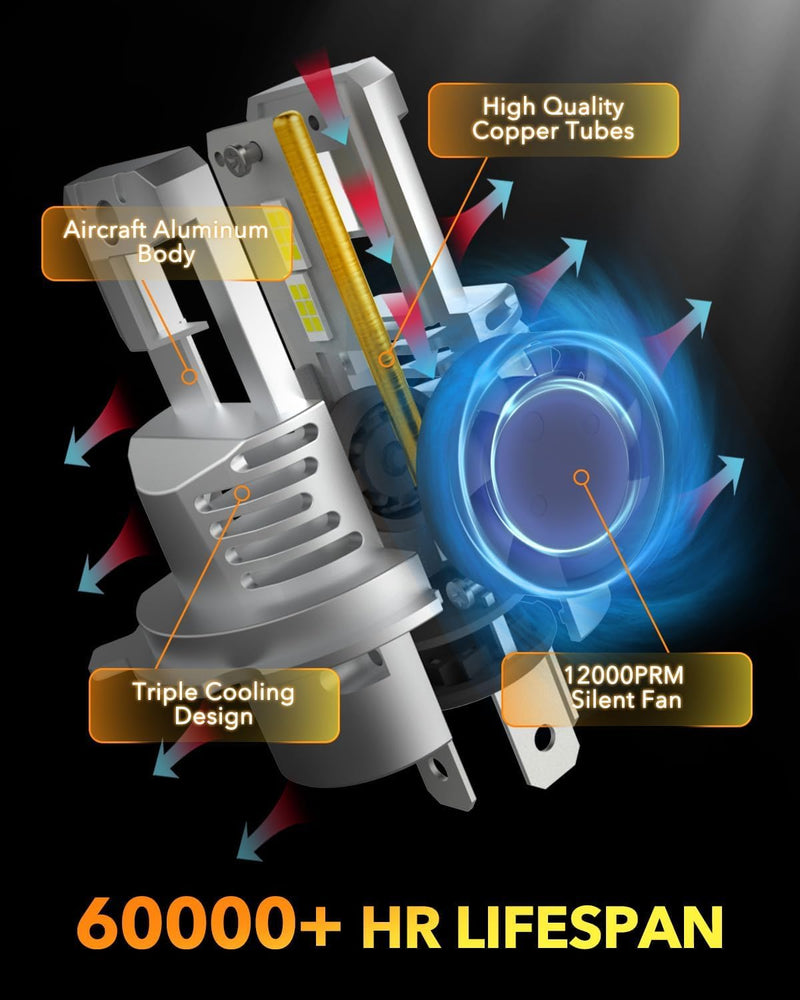 High Quality Copper Tubes

Aircraft Aluminum Body

Triple Cooling Design

12000PRM Silent Fan

60000+ HR LIFESPAN