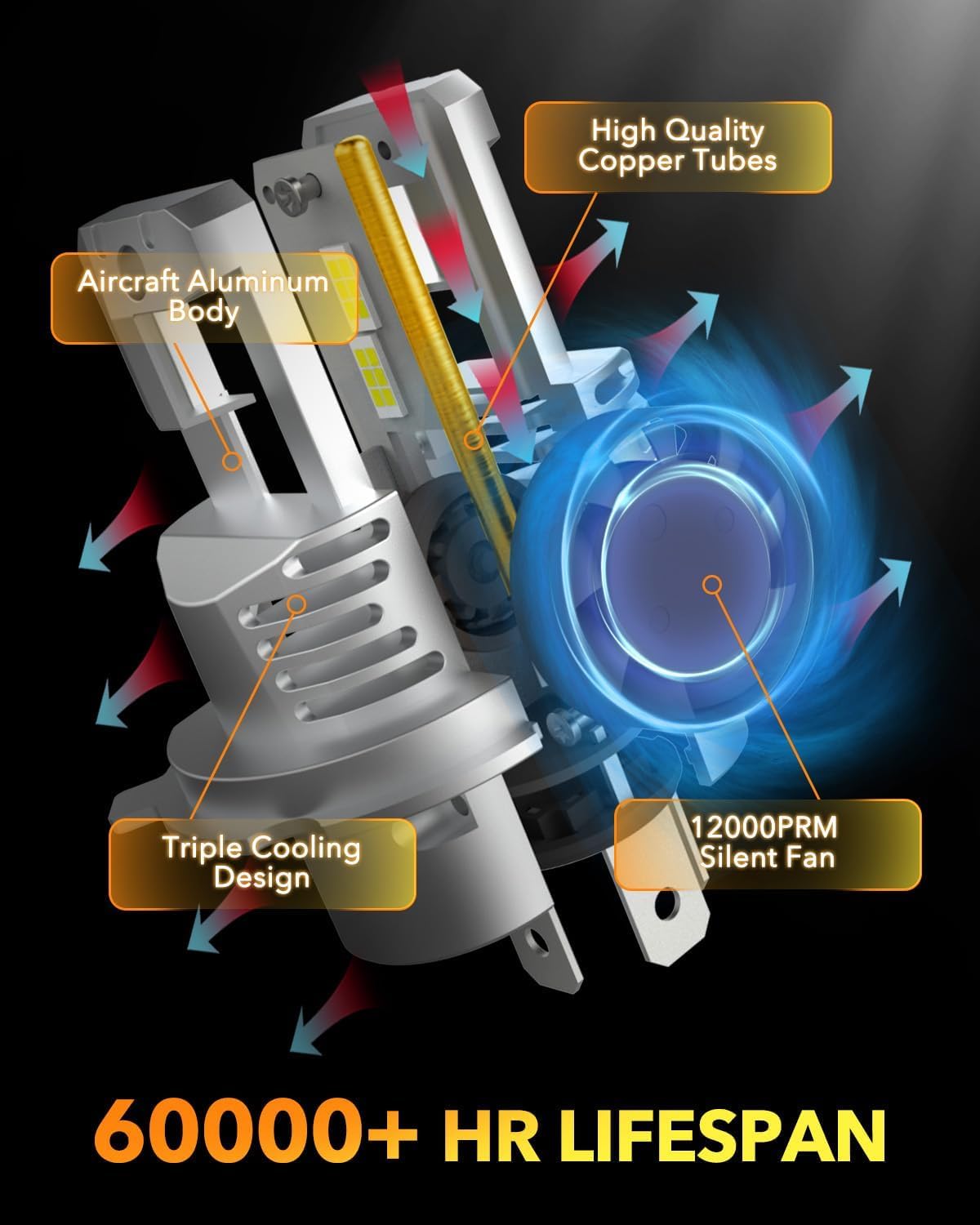 High Quality Copper Tubes

Aircraft Aluminum Body

Triple Cooling Design

12000PRM Silent Fan

60000+ HR LIFESPAN