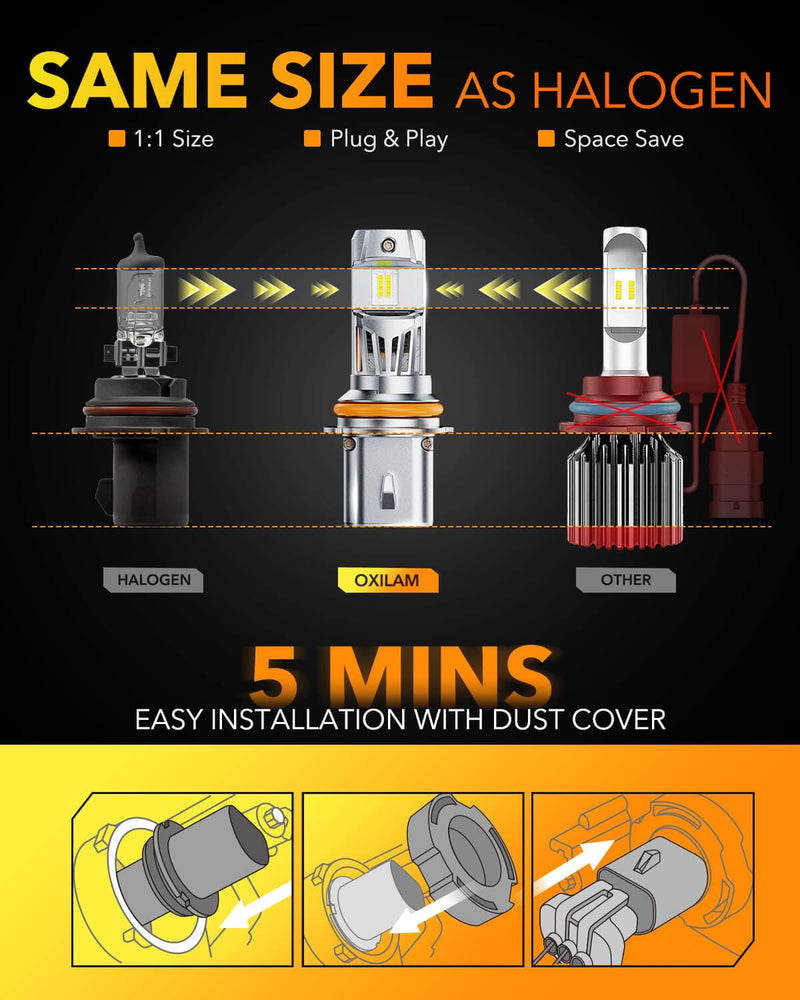 SAME SIZE AS HALOGEN

1:1 Size

Plug & Play

Space Save

HALOGEN

OXILAM

OTHER

5 MINS

EASY INSTALLATION WITH DUST COVER