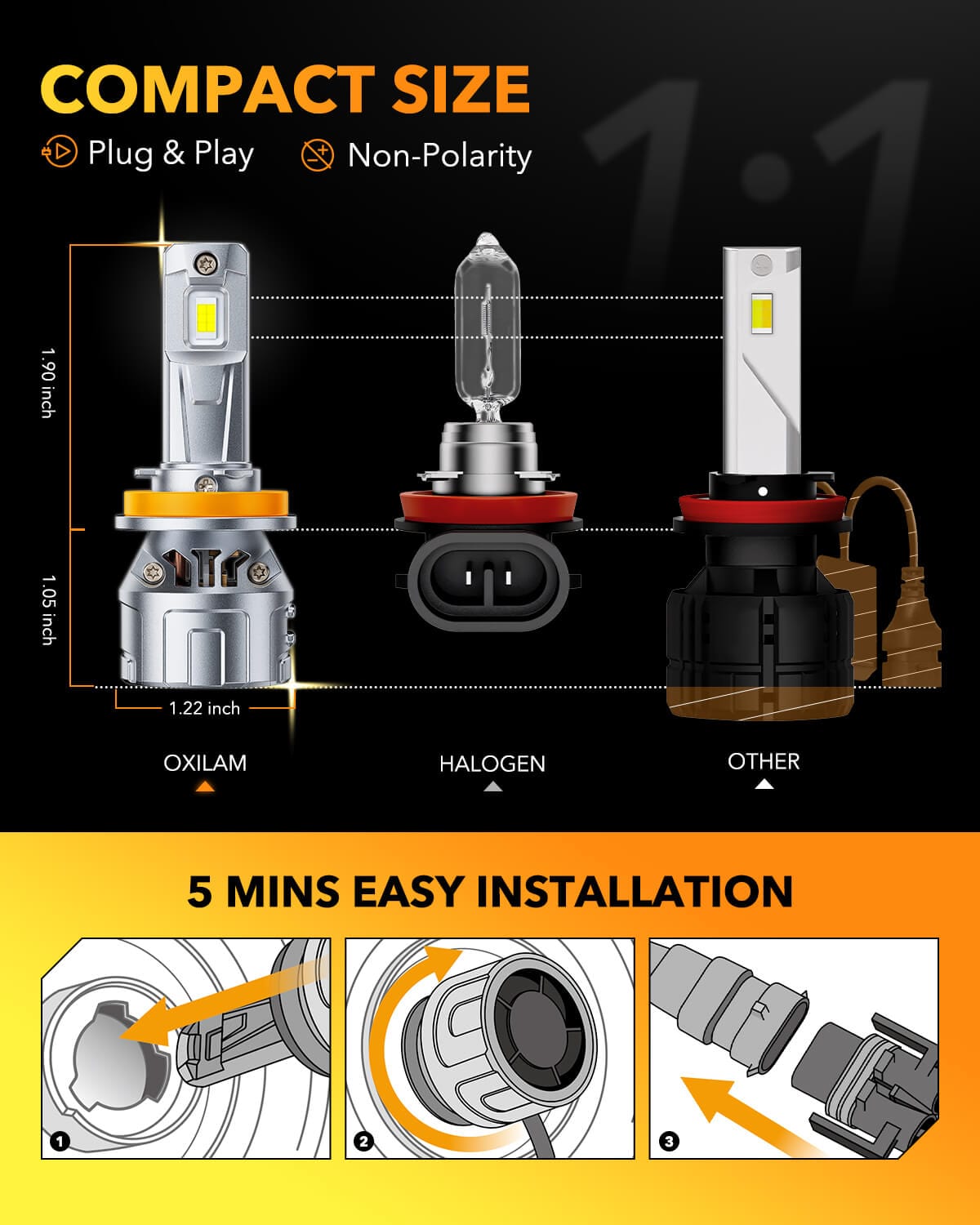 COMPACT SIZE

Plug & Play

Non-Polarity

1:1

1.90 inch

1.05 inch

1.22 inch

OXILAM

HALOGEN

OTHER

5 MINS EASY INSTALLATION

1

2

3