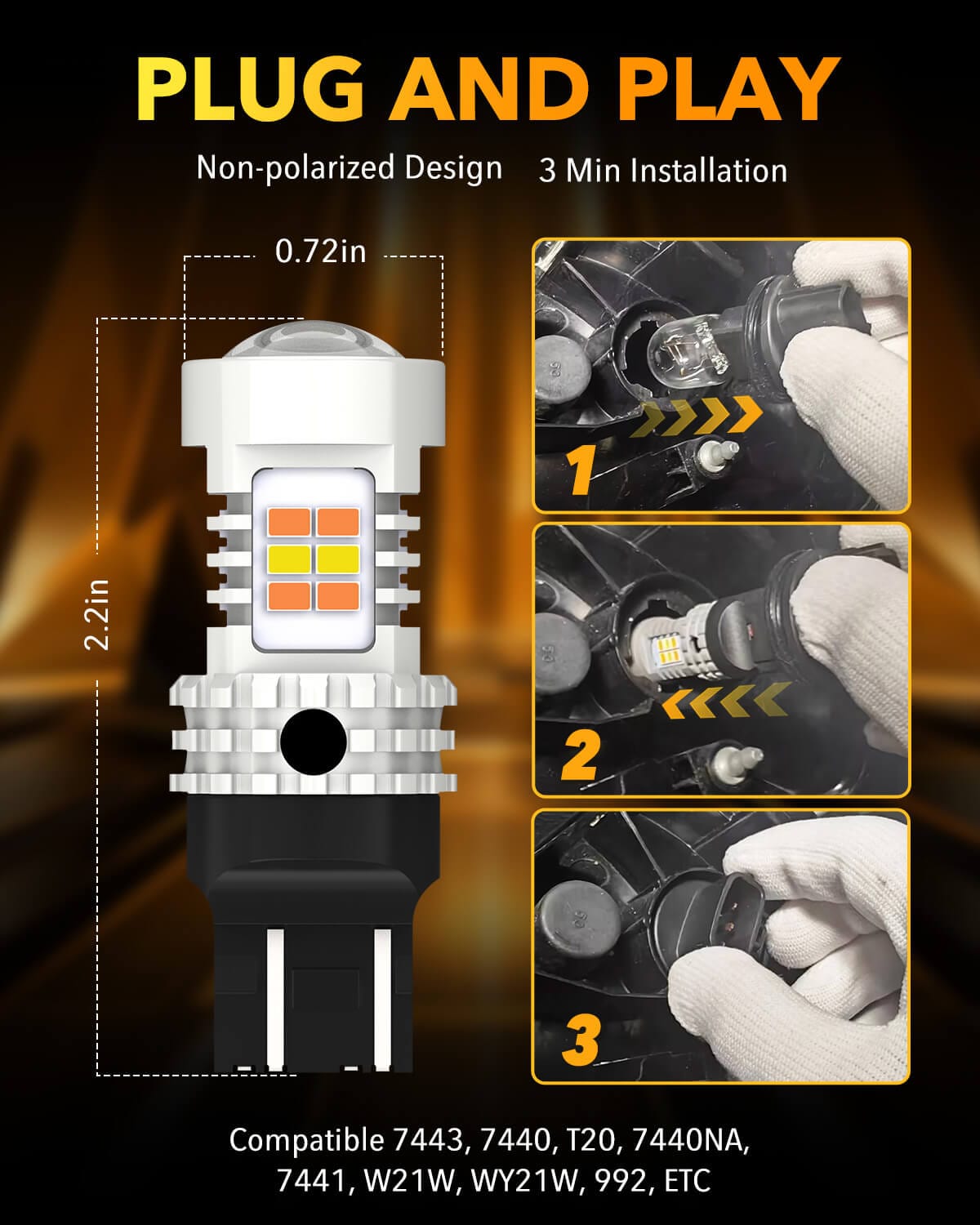 PLUG AND PLAY

Non-polarized Design 3 Min Installation

0.72in

2.2in

1

2

3

Compatible 7443, 7440, T20, 7440NA, 7441, W21W, WY21W, 992, ETC